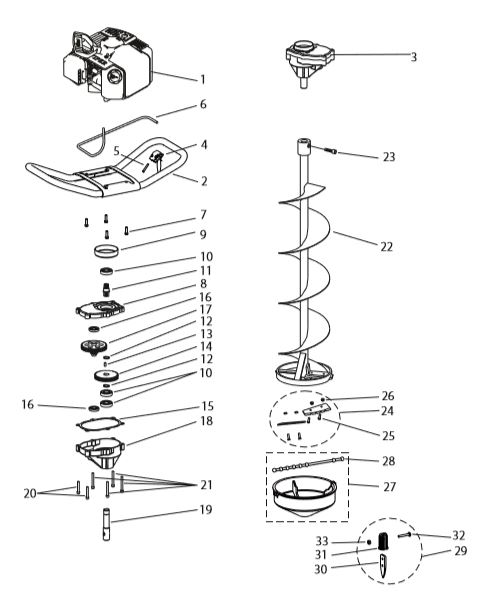 1
6
5
4
2
7
9
10
11
8
16
17
12
13
14
12
10
16
15
18
20
21
19
3
23
22
26
24
25
28
27
33
32
31
29
30